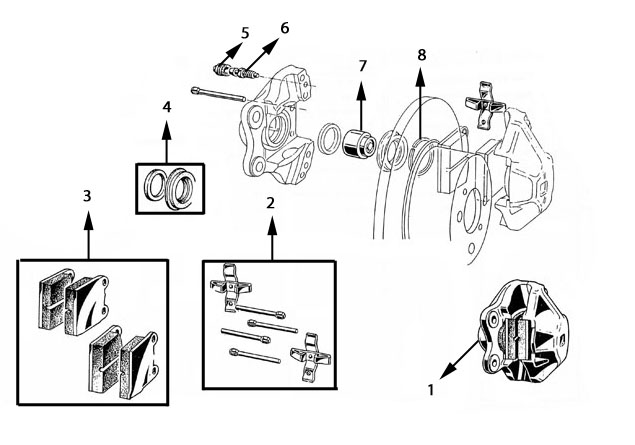 5
6
7
8
4
3
2
1